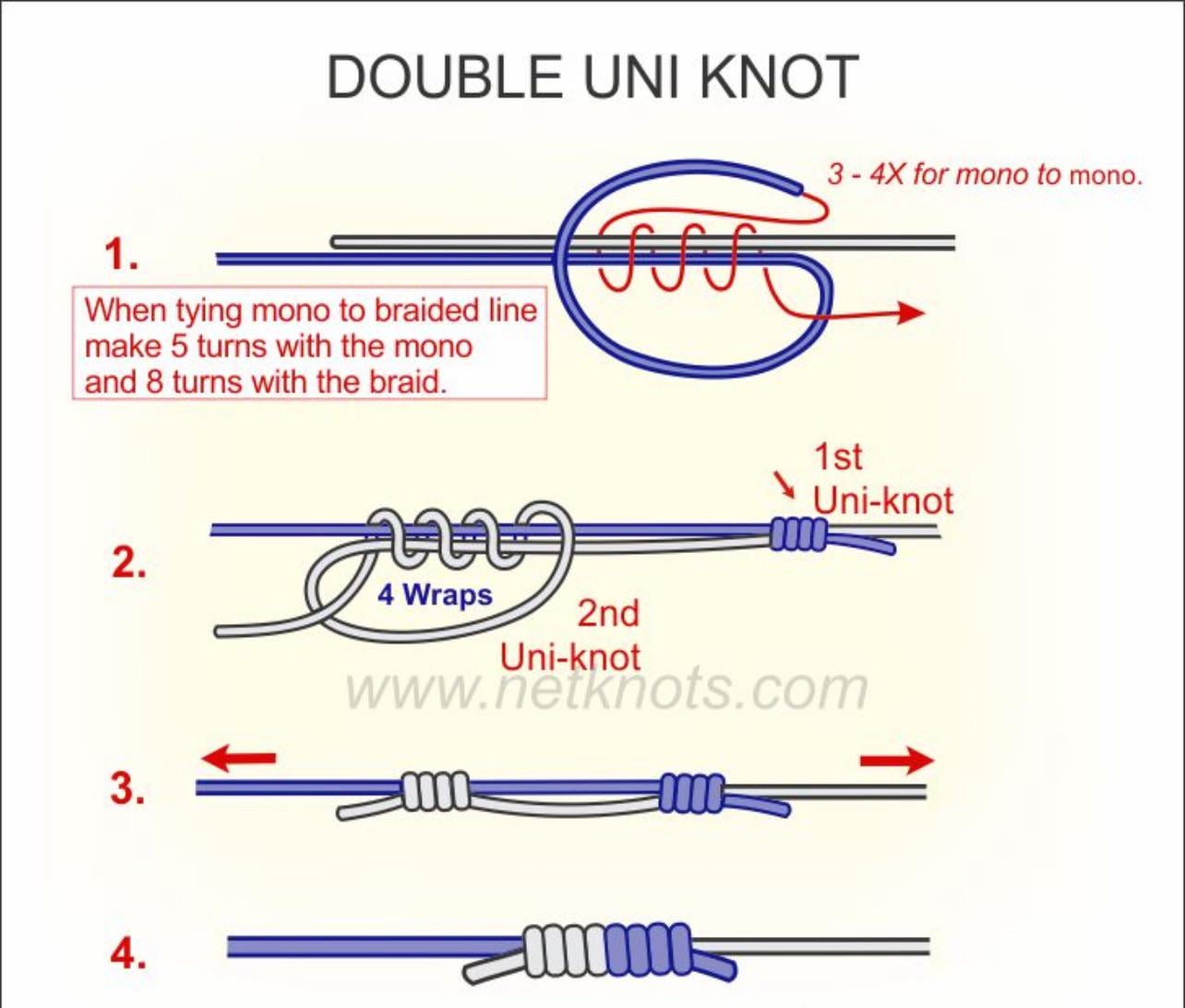 DOUBLE UNI KNOT

3 - 4X for mono to mono.

1.

When tying mono to braided line make 5 turns with the mono and 8 turns with the braid.

1st Uni-knot

2.

4 Wraps

2nd Uni-knot

www.netknots.com

3.

4.