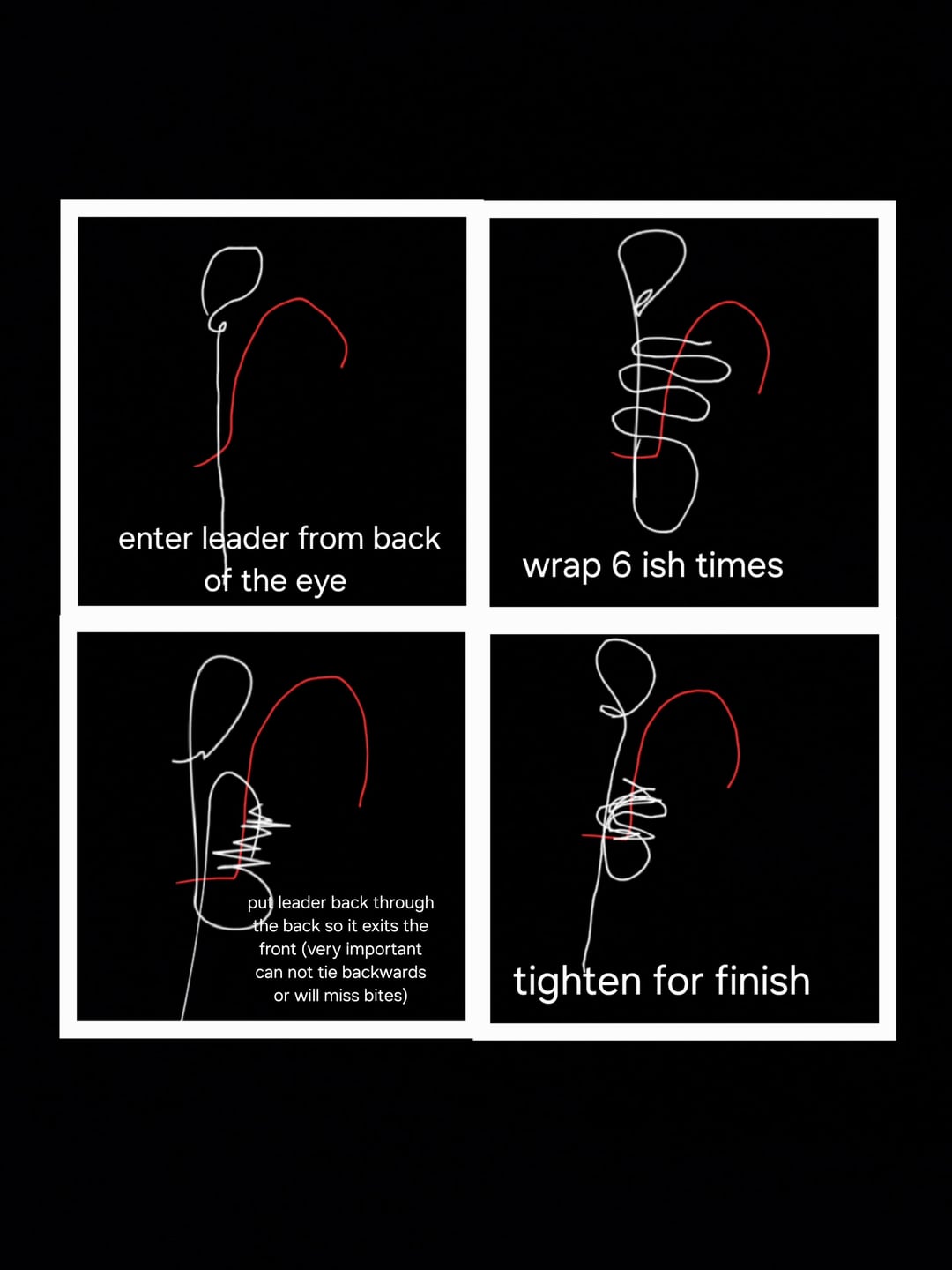 enter leader from back of the eye

wrap 6 ish times

put leader back through the back so it exits the front (very important can not tie backwards or will miss bites)

tighten for finish