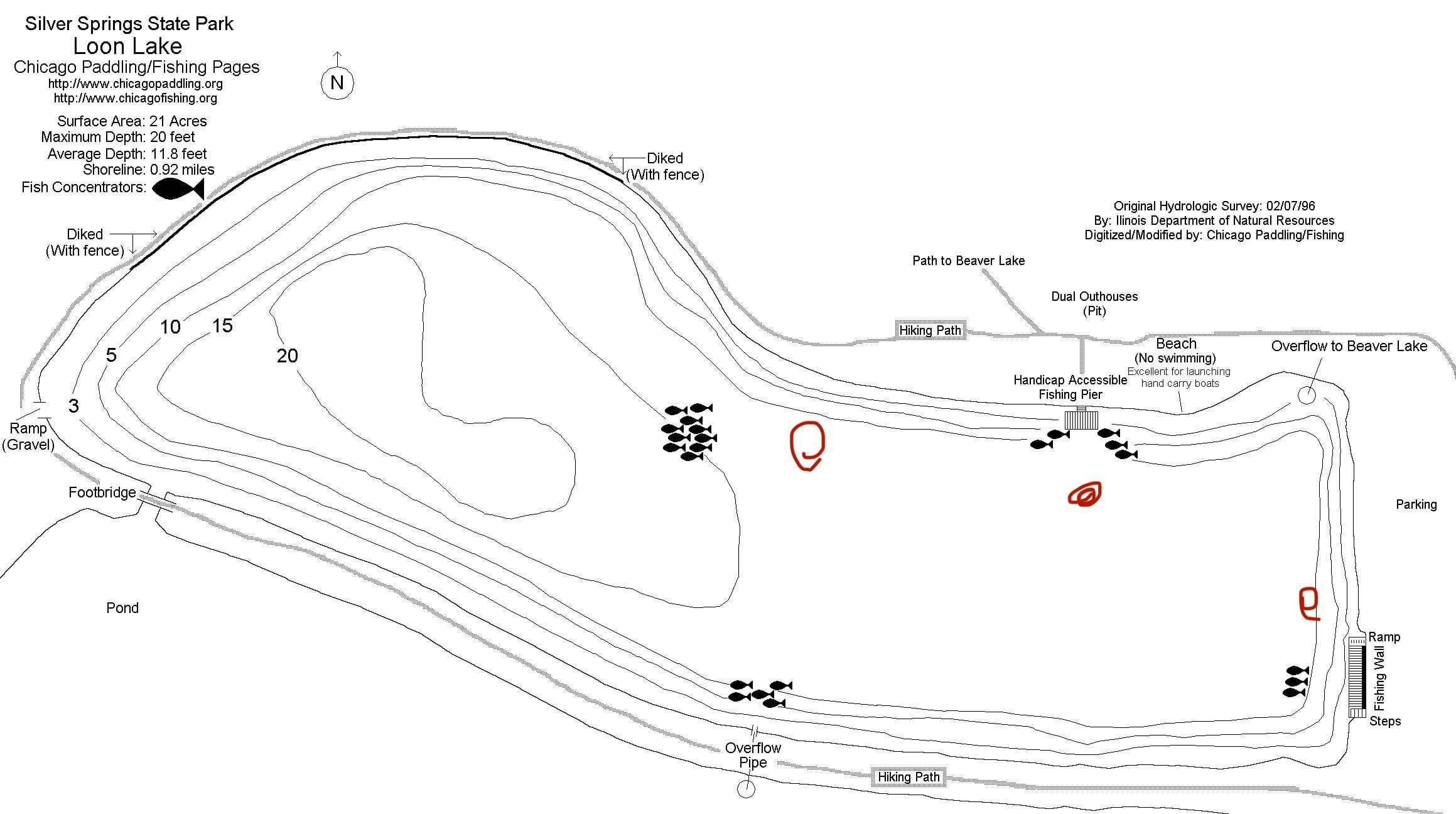 Silver Springs State Park
Loon Lake
Chicago Paddling/Fishing Pages
http://www.chicagopaddling.org
http://www.chicagofishing.org

Surface Area: 21 Acres
Maximum Depth: 20 feet
Average Depth: 11.8 feet
Shoreline: 0.92 miles
Fish Concentrators:

N

Diked
(With fence)

Diked
(With fence)

Original Hydrologic Survey: 02/07/96
By: Ilinois Department of Natural Resources
Digitized/Modified by: Chicago Paddling/Fishing

Path to Beaver Lake

Dual Outhouses
(Pit)

Hiking Path

Beach
(No swimming)
Excellent for launching
hand carry boats

Overflow to Beaver Lake

Handicap Accessible
Fishing Pier

10
15
5
20
3

Ramp
(Gravel)

Footbridge

Parking

Pond

Ramp
Fishing Wall
Steps

Overflow
Pipe

Hiking Path